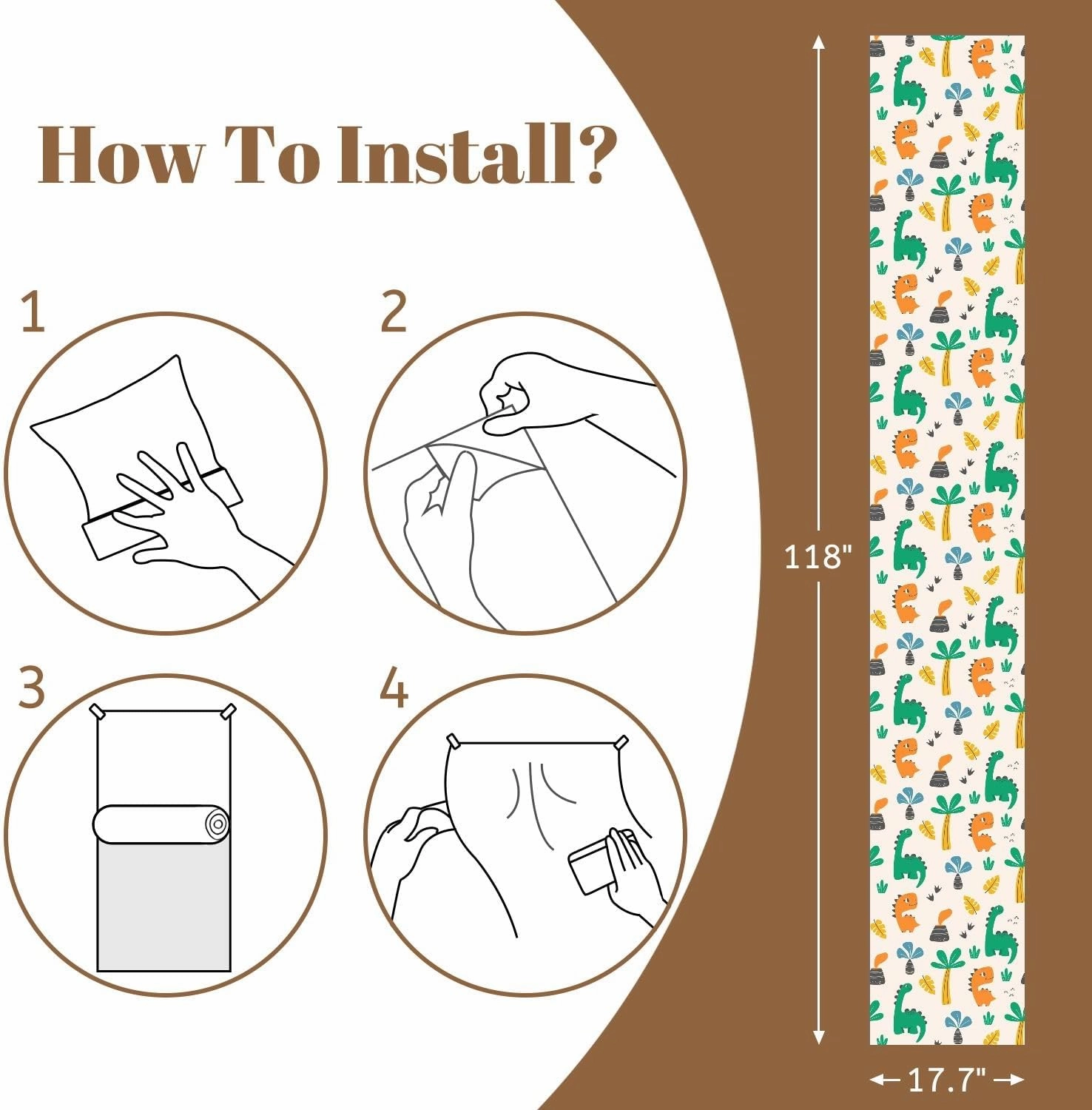 How To Install?

1

2

3

4

118"

17.7"