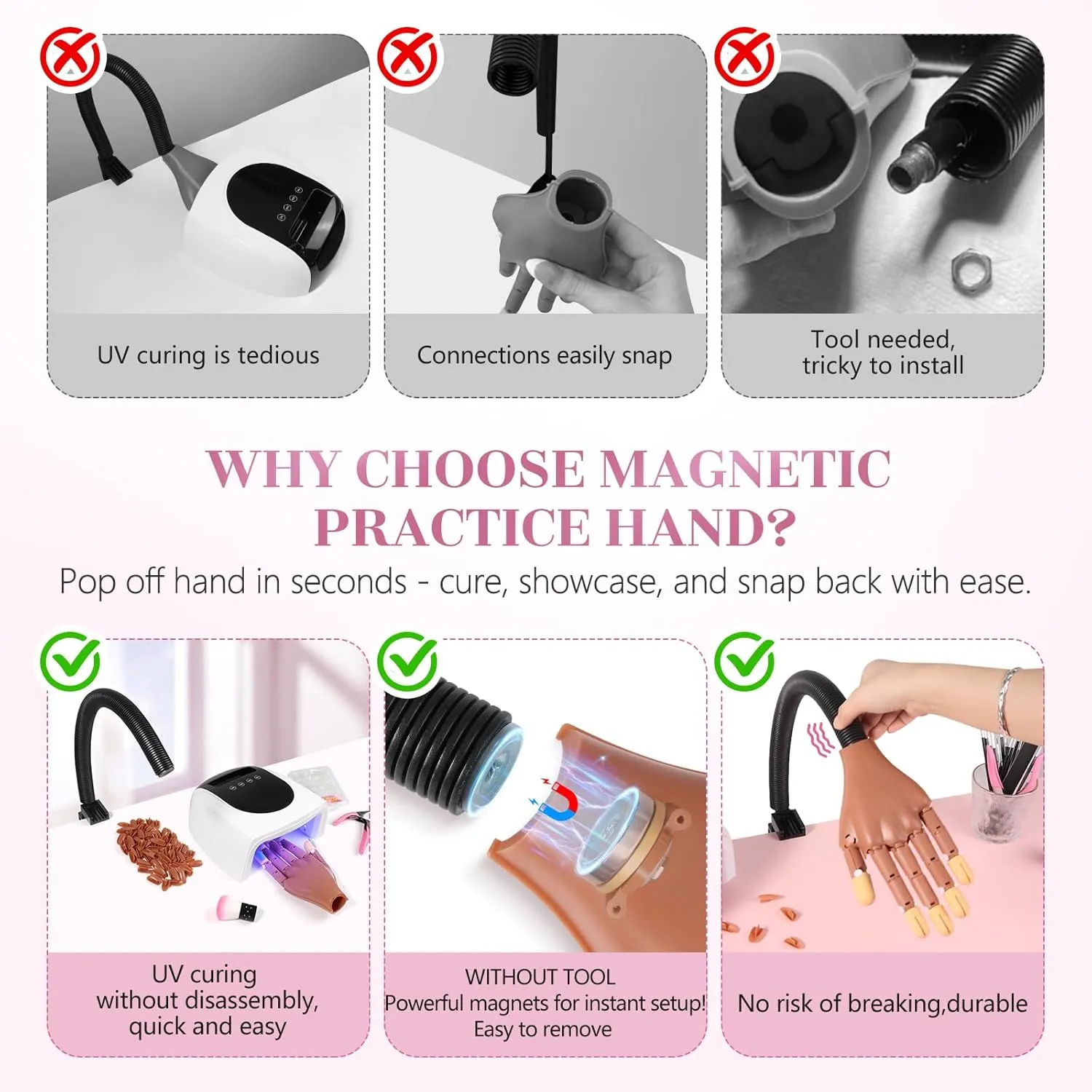 UV curing is tedious

Connections easily snap

Tool needed, tricky to install

WHY CHOOSE MAGNETIC PRACTICE HAND?

Pop off hand in seconds - cure, showcase, and snap back with ease.

UV curing without disassembly, quick and easy

WITHOUT TOOL
Powerful magnets for instant setup!
Easy to remove

No risk of breaking,durable