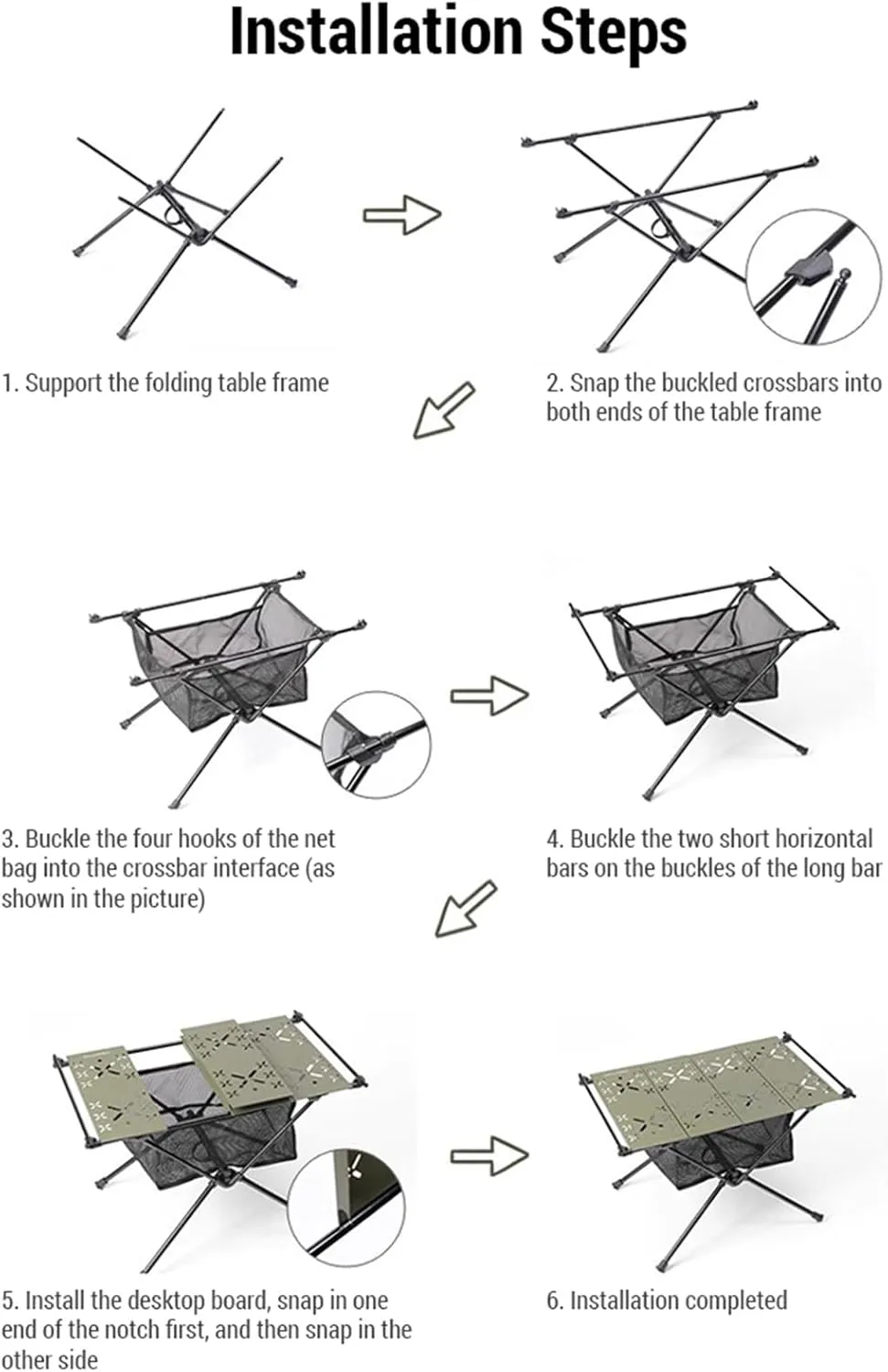 Installation Steps

1. Support the folding table frame

2. Snap the buckled crossbars into both ends of the table frame

3. Buckle the four hooks of the net bag into the crossbar interface (as shown in the picture)

4. Buckle the two short horizontal bars on the buckles of the long bar

5. Install the desktop board, snap in one end of the notch first, and then snap in the other side

6. Installation completed