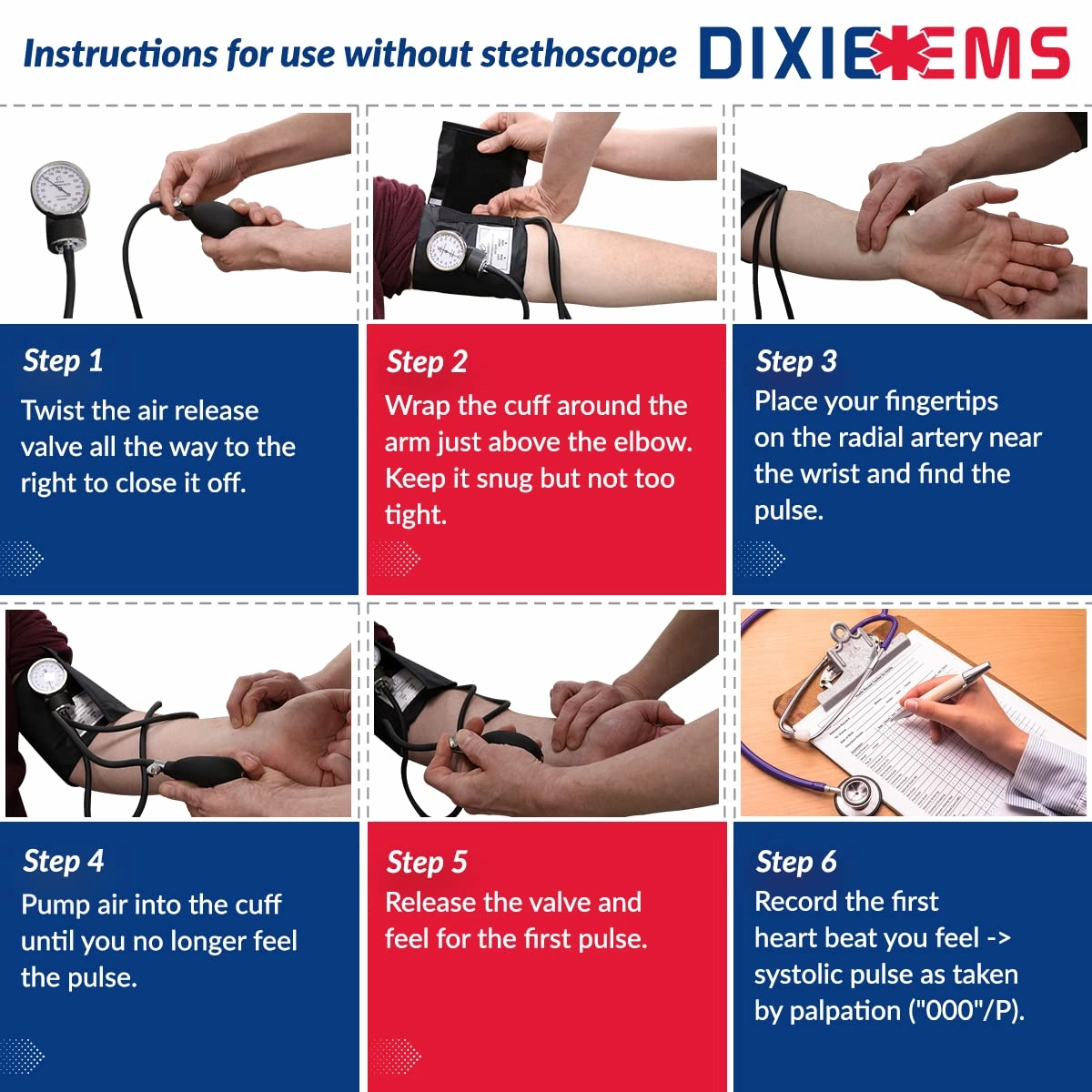 Instructions for use without stethoscope

DIXIE EMS

Step 1
Twist the air release valve all the way to the right to close it off.

Step 2
Wrap the cuff around the arm just above the elbow. Keep it snug but not too tight.

Step 3
Place your fingertips on the radial artery near the wrist and find the pulse.

Step 4
Pump air into the cuff until you no longer feel the pulse.

Step 5
Release the valve and feel for the first pulse.

Step 6
Record the first heart beat you feel -> systolic pulse as taken by palpation ("000"/P).